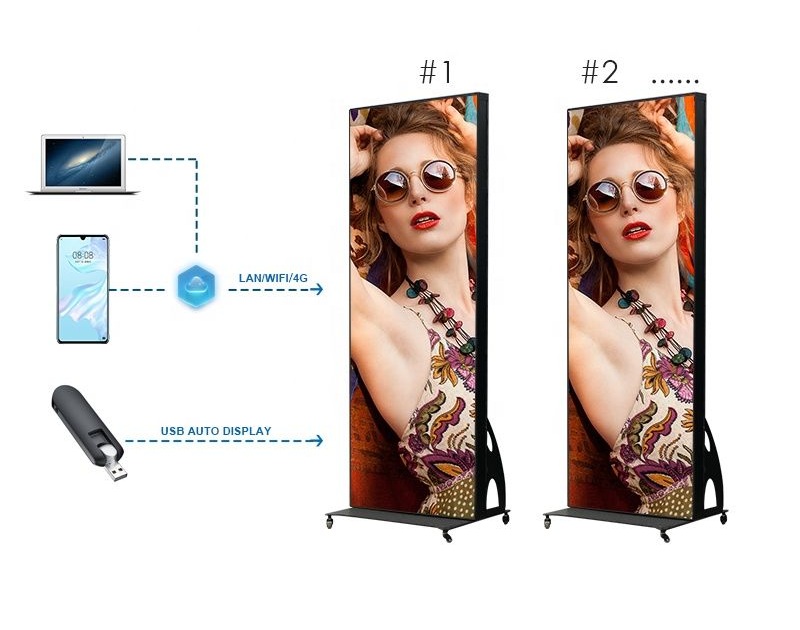 #1

#2 ......

08:08

LAN/WIFI/4G

USB AUTO DISPLAY